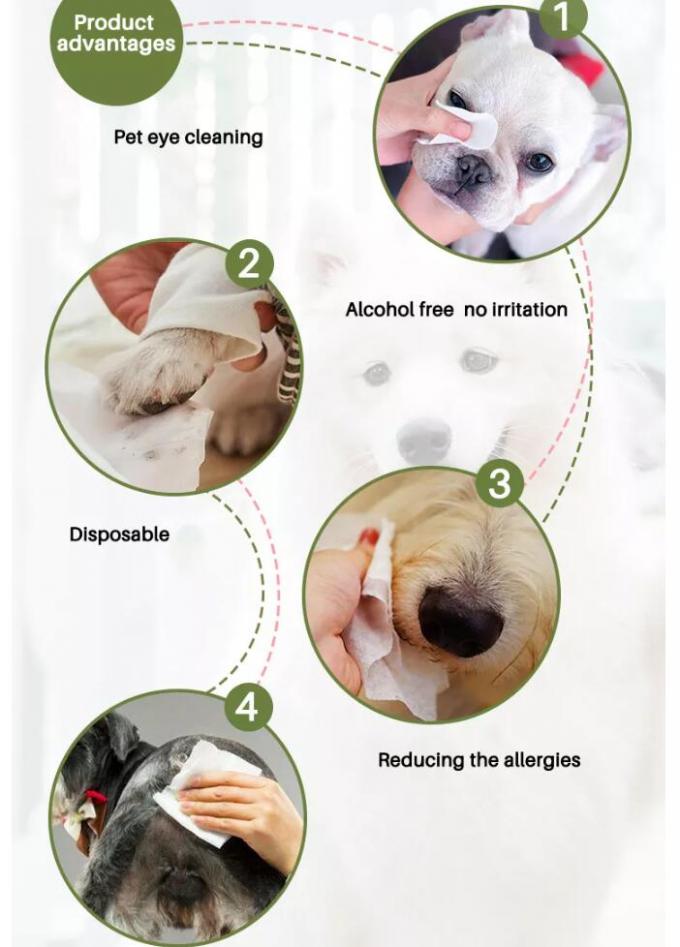 Product advantages

1

Pet eye cleaning

2

Alcohol free no irritation

3

Disposable

4

Reducing the allergies